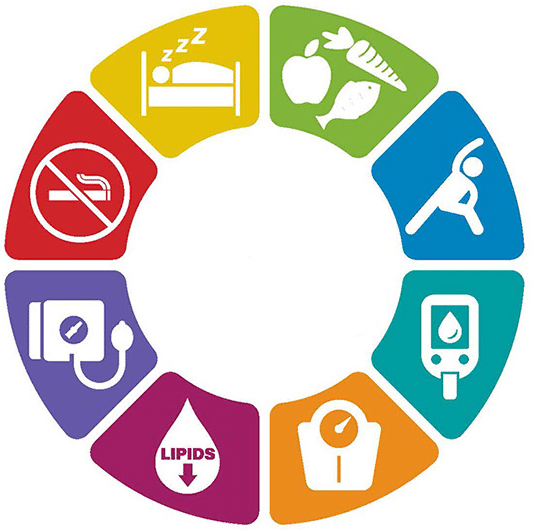 z z Z

LIPIDS